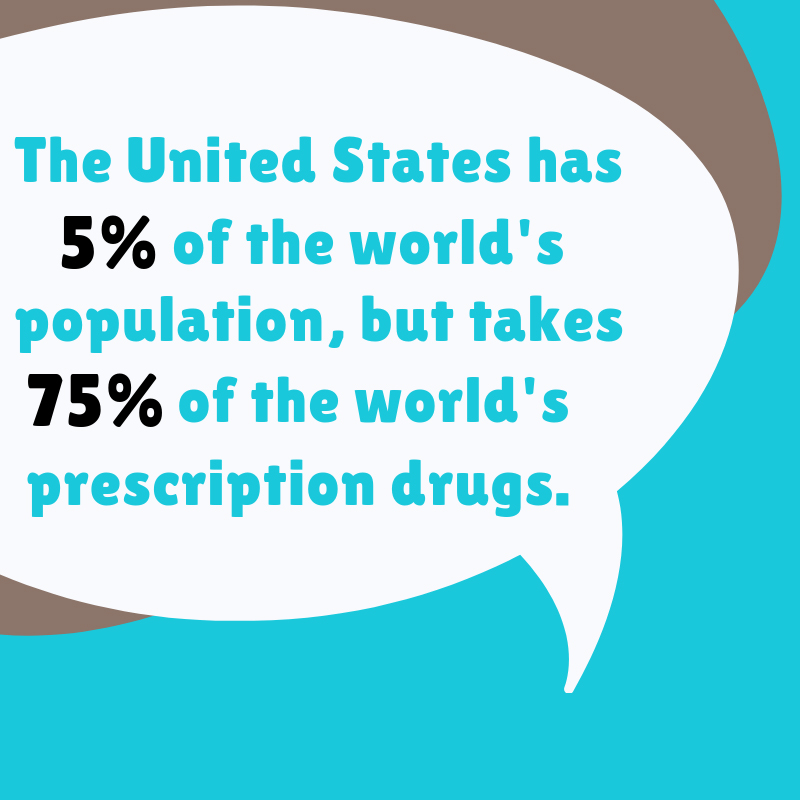 The United States has 5% of the world's population, but takes 75% of the world's prescription drugs.